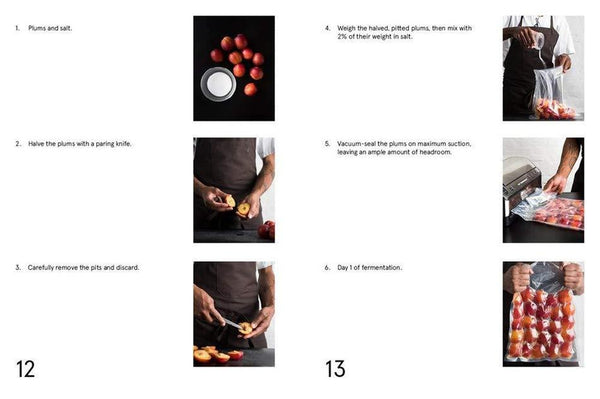 1. Plums and salt.

2. Halve the plums with a paring knife.

3. Carefully remove the pits and discard.

12

4. Weigh the halved, pitted plums, then mix with 2% of their weight in salt.

5. Vacuum-seal the plums on maximum suction, leaving an ample amount of headroom.

6. Day 1 of fermentation.

13