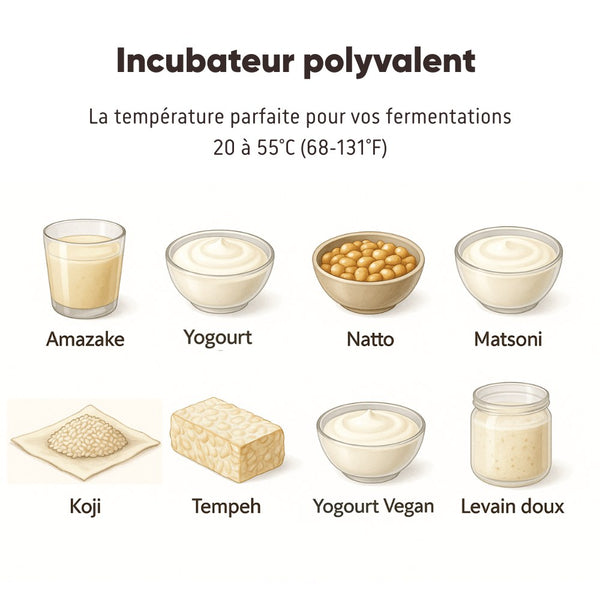 Incubateur polyvalent

La température parfaite pour vos fermentations
20 à 55°C (68-131°F)

Amazake

Yogourt

Natto

Matsoni

Koji

Tempeh

Yogourt Vegan

Levain doux